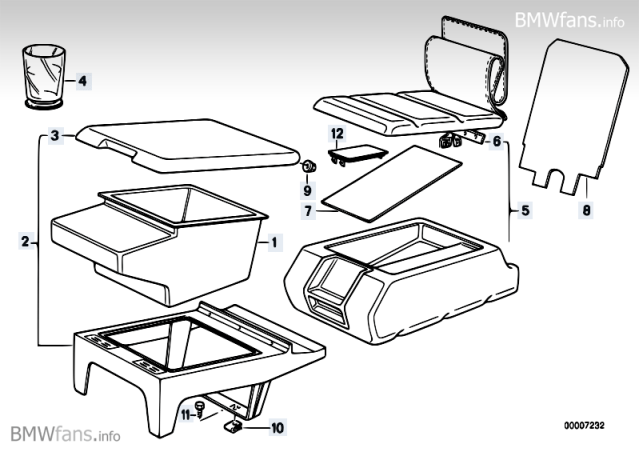 BMWfans.info

4

3

12

6

9

7

5

8

2

1

11

10

BMWfans.info

00007232